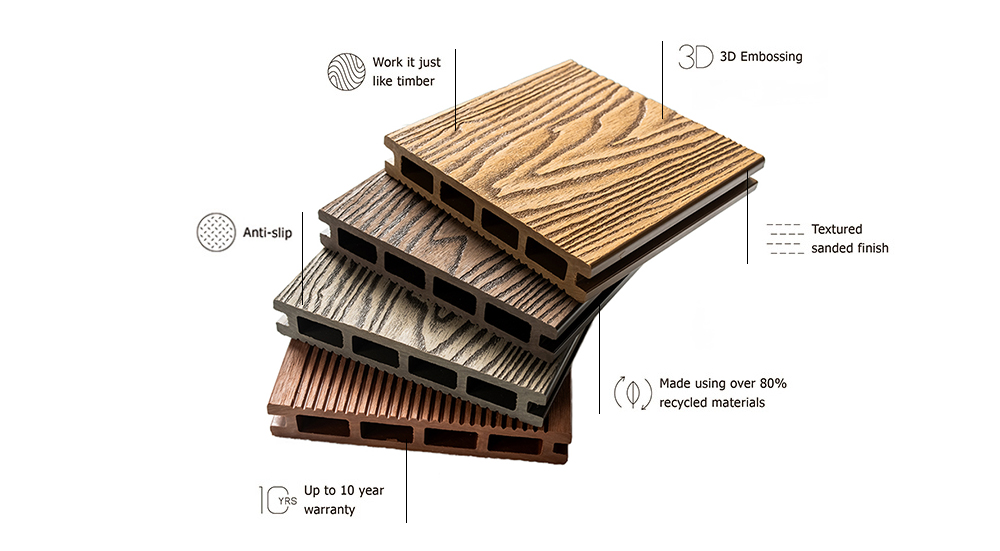 Work it just like timber

3D 3D Embossing

Anti-slip

Textured sanded finish

Made using over 80% recycled materials

10 YRS Up to 10 year warranty