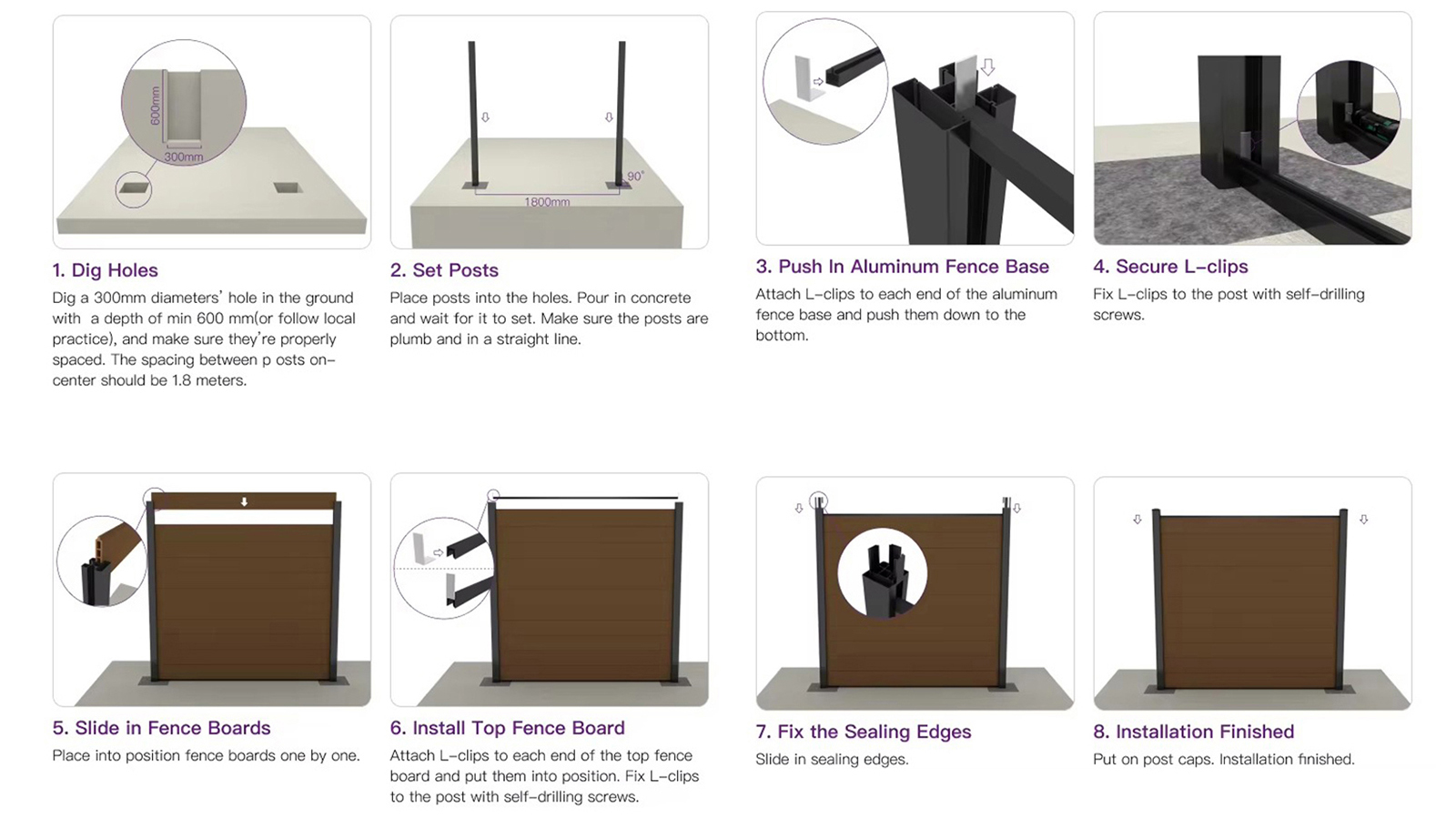 600mm
300mm

1. Dig Holes
Dig a 300mm diameters' hole in the ground with a depth of min 600 mm(or follow local practice), and make sure they're properly spaced. The spacing between p osts on-center should be 1.8 meters.

90°
1800mm

2. Set Posts
Place posts into the holes. Pour in concrete and wait for it to set. Make sure the posts are plumb and in a straight line.

3. Push In Aluminum Fence Base
Attach L-clips to each end of the aluminum fence base and push them down to the bottom.

4. Secure L-clips
Fix L-clips to the post with self-drilling screws.

5. Slide in Fence Boards
Place into position fence boards one by one.

6. Install Top Fence Board
Attach L-clips to each end of the top fence board and put them into position. Fix L-clips to the post with self-drilling screws.

7. Fix the Sealing Edges
Slide in sealing edges.

8. Installation Finished
Put on post caps. Installation finished.